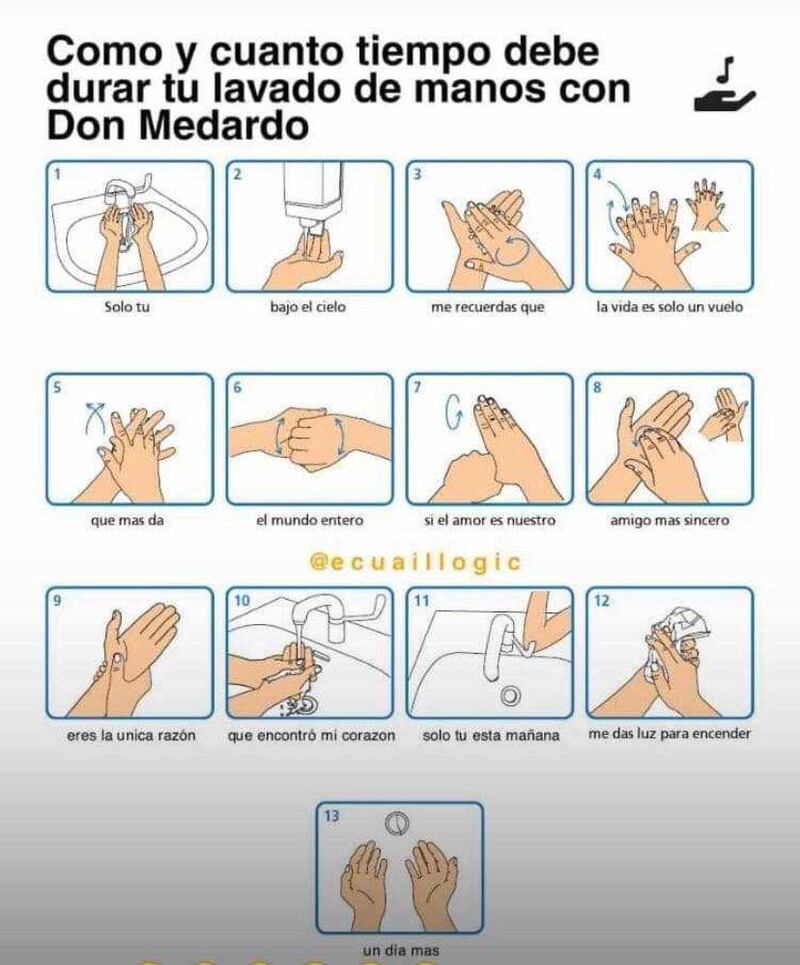 Como y cuanto tiempo debe durar tu lavado de manos con Don Medardo

1
Solo tu

2
bajo el cielo

3
me recuerdas que

4
la vida es solo un vuelo

5
que mas da

6
el mundo entero

7
si el amor es nuestro

8
amigo mas sincero

@ecuaillogic

9
eres la unica razón

10
que encontró mi corazon

11
solo tu esta mañana

12
me das luz para encender

13
un dia mas