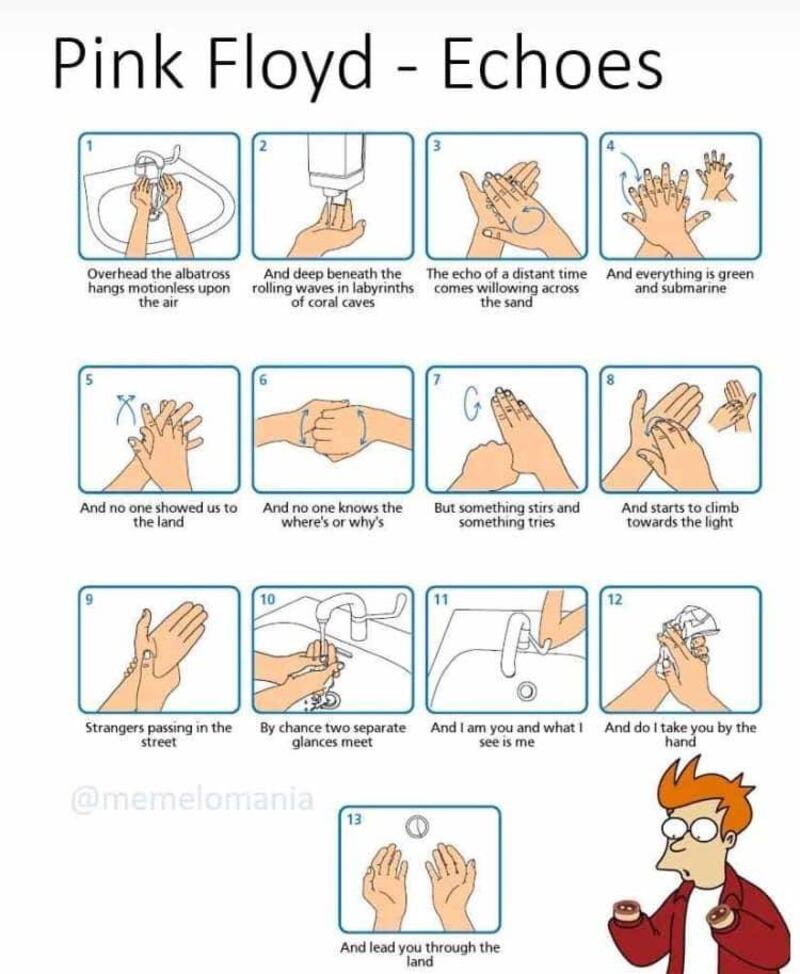 Pink Floyd - Echoes

1
Overhead the albatross hangs motionless upon the air

2
And deep beneath the rolling waves in labyrinths of coral caves

3
The echo of a distant time comes willowing across the sand

4
And everything is green and submarine

5
And no one showed us to the land

6
And no one knows the where's or why's

7
But something stirs and something tries

8
And starts to climb towards the light

9
Strangers passing in the street

10
By chance two separate glances meet

11
And I am you and what I see is me

12
And do I take you by the hand

@memelomania

13
And lead you through the land