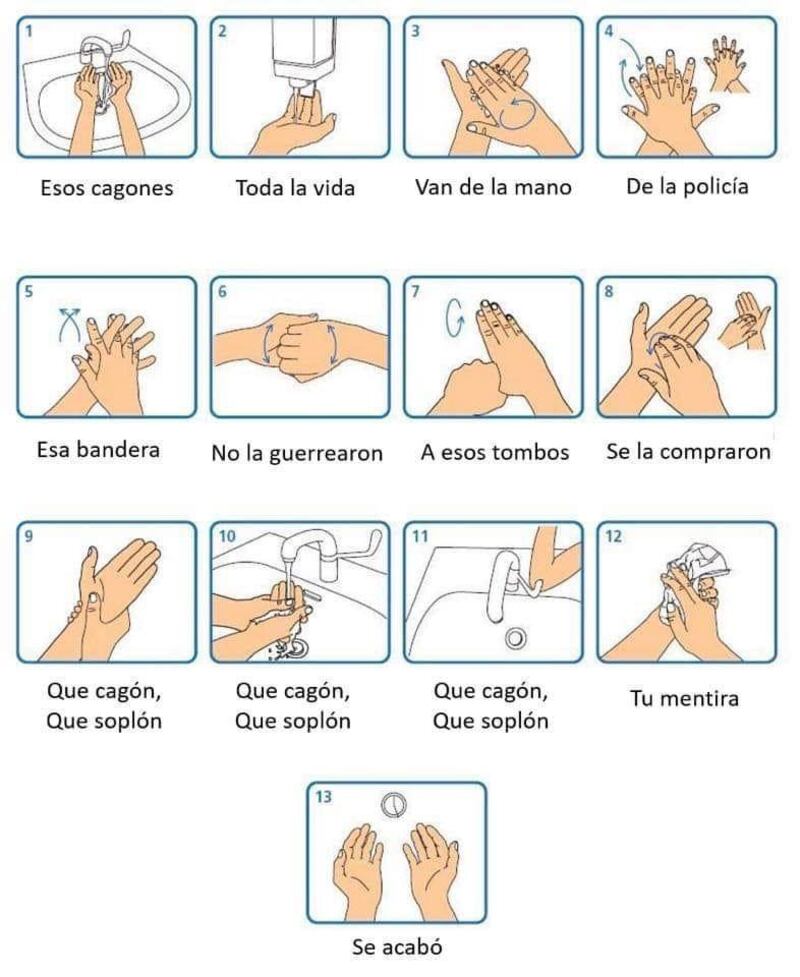 1
Esos cagones

2
Toda la vida

3
Van de la mano

4
De la policía

5
Esa bandera

6
No la guerrearon

7
A esos tombos

8
Se la compraron

9
Que cagón,
Que soplón

10
Que cagón,
Que soplón

11
Que cagón,
Que soplón

12
Tu mentira

13
Se acabó