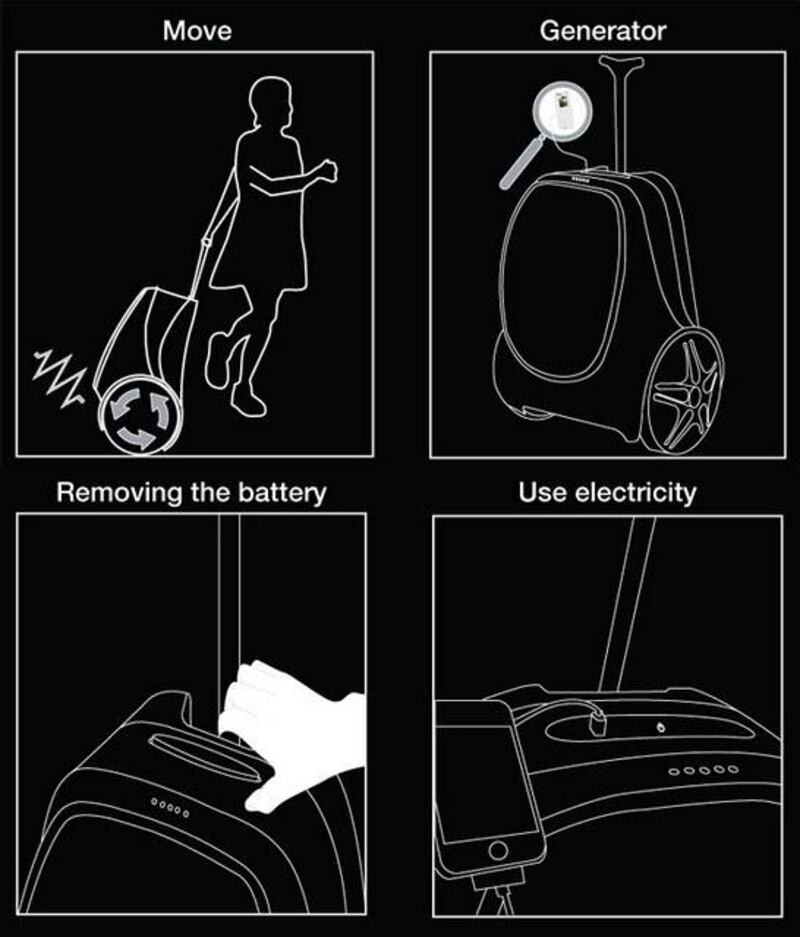 Move

Generator

Removing the battery

Use electricity